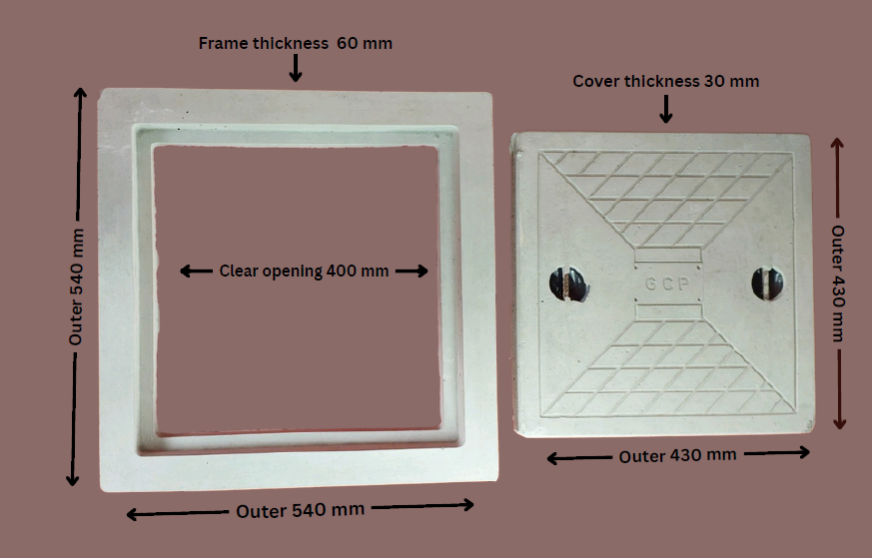 Frame thickness 60 mm

Outer 540 mm

Clear opening 400 mm

Outer 540 mm

Cover thickness 30 mm

GCP

Outer 430 mm

Outer 430 mm